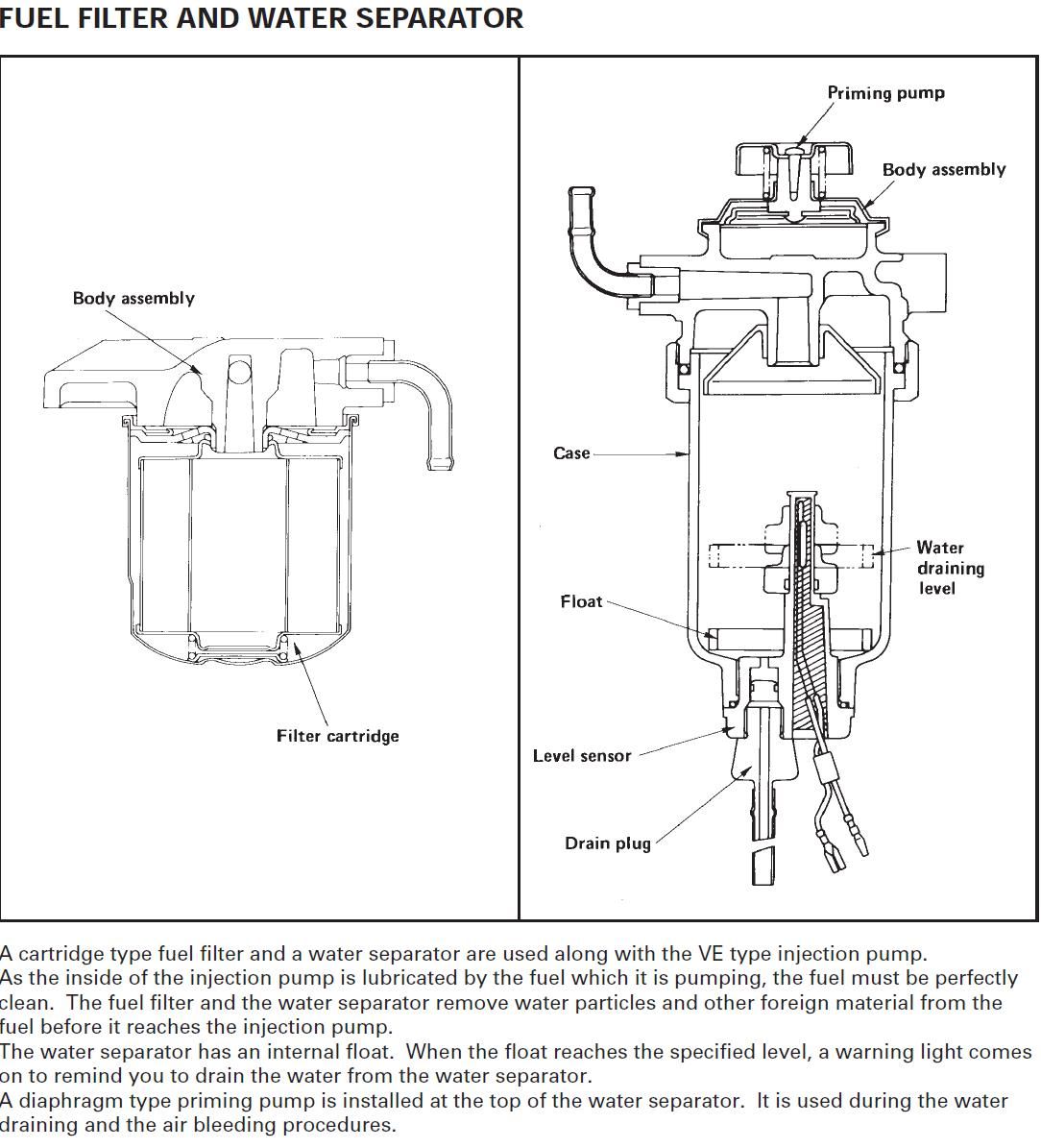 FUEL FILTER AND WATER SEPARATOR

Body assembly

Filter cartridge

Priming pump

Body assembly

Case

Water draining level

Float

Level sensor

Drain plug

A cartridge type fuel filter and a water separator are used along with the VE type injection pump.
As the inside of the injection pump is lubricated by the fuel which it is pumping, the fuel must be perfectly clean. The fuel filter and the water separator remove water particles and other foreign material from the fuel before it reaches the injection pump.
The water separator has an internal float. When the float reaches the specified level, a warning light comes on to remind you to drain the water from the water separator.
A diaphragm type priming pump is installed at the top of the water separator. It is used during the water draining and the air bleeding procedures.