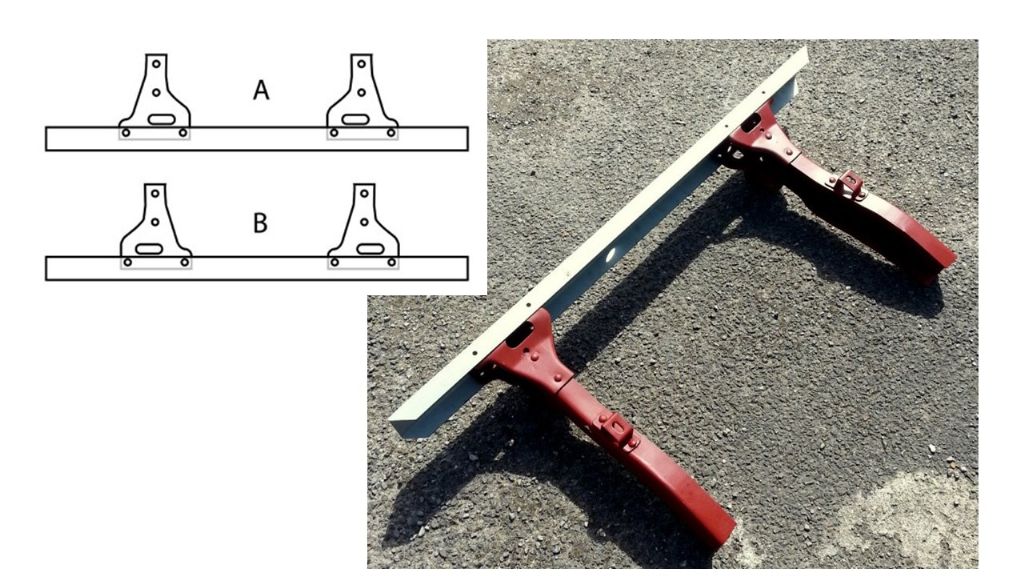 A

B