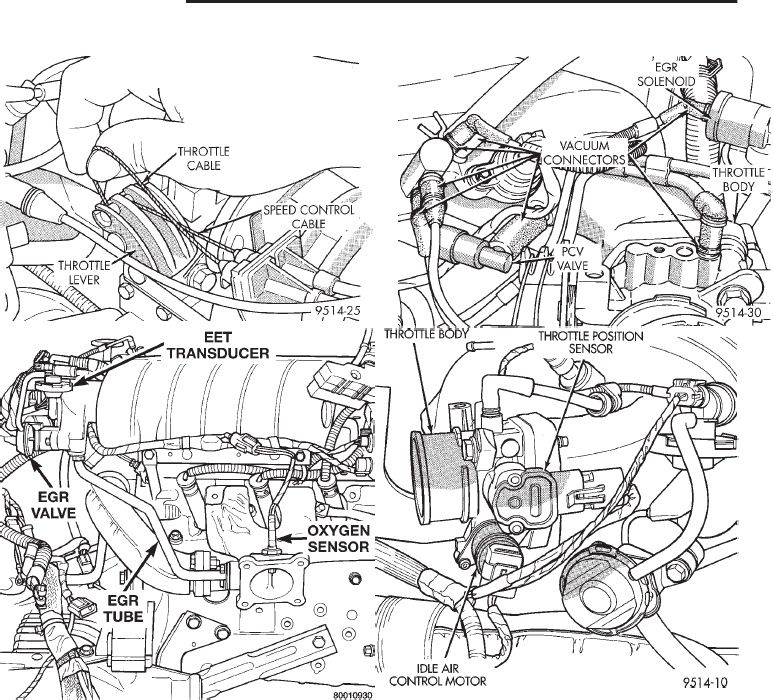 THROTTLE CABLE
SPEED CONTROL CABLE
THROTTLE LEVER
9514-25

EGR SOLENOID
VACUUM CONNECTORS
THROTTLE BODY
PCV VALVE
9514-30

EET TRANSDUCER
EGR VALVE
OXYGEN SENSOR
EGR TUBE
80010930

THROTTLE BODY
THROTTLE POSITION SENSOR
IDLE AIR CONTROL MOTOR
9514-10