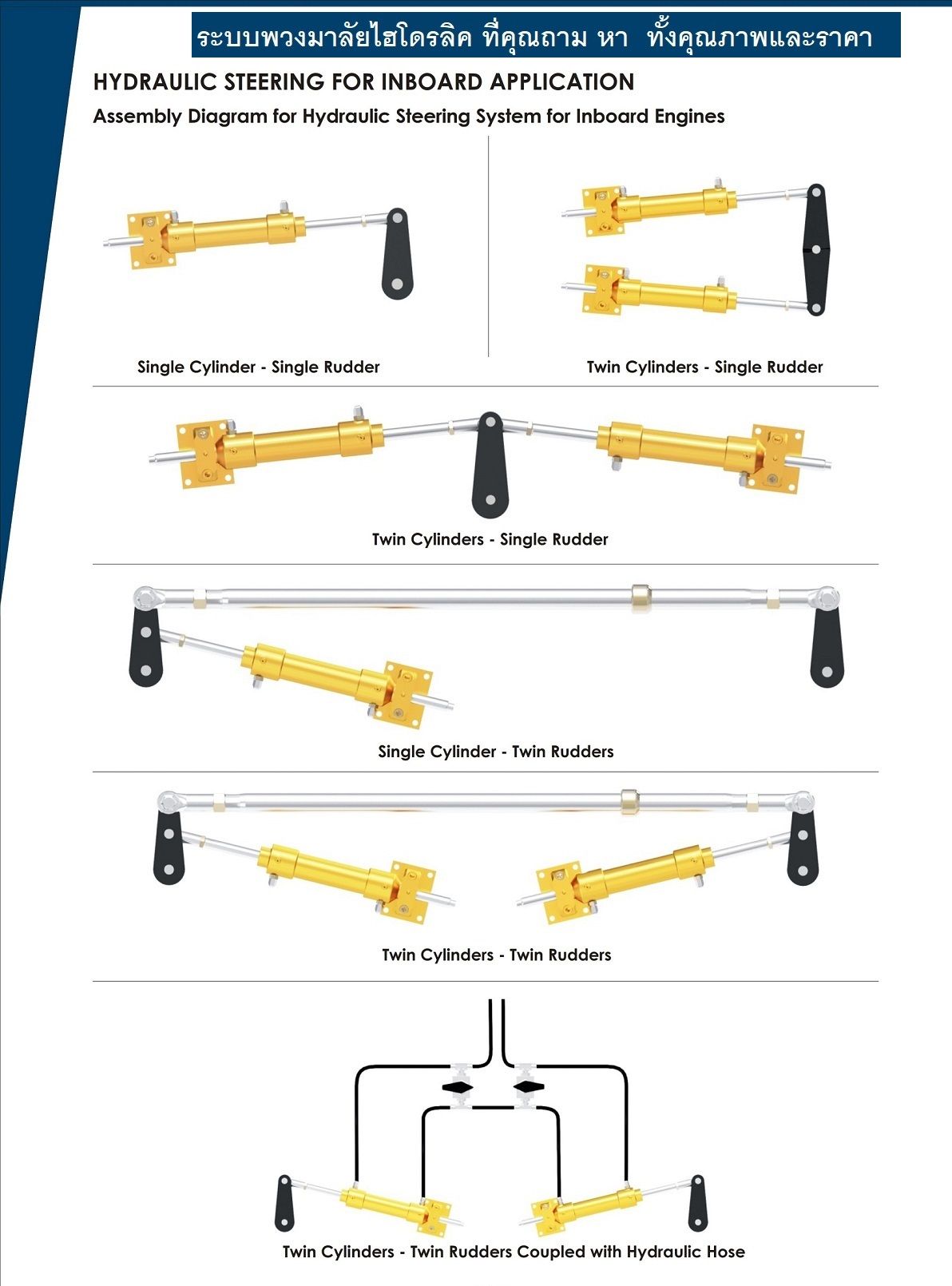 ระบบพวงมาลัยไฮโดรลิค ที่คุณถาม หา ทั้งคุณภาพและราคา

HYDRAULIC STEERING FOR INBOARD APPLICATION

Assembly Diagram for Hydraulic Steering System for Inboard Engines

Single Cylinder - Single Rudder

Twin Cylinders - Single Rudder

Twin Cylinders - Single Rudder

Single Cylinder - Twin Rudders

Twin Cylinders - Twin Rudders

Twin Cylinders - Twin Rudders Coupled with Hydraulic Hose