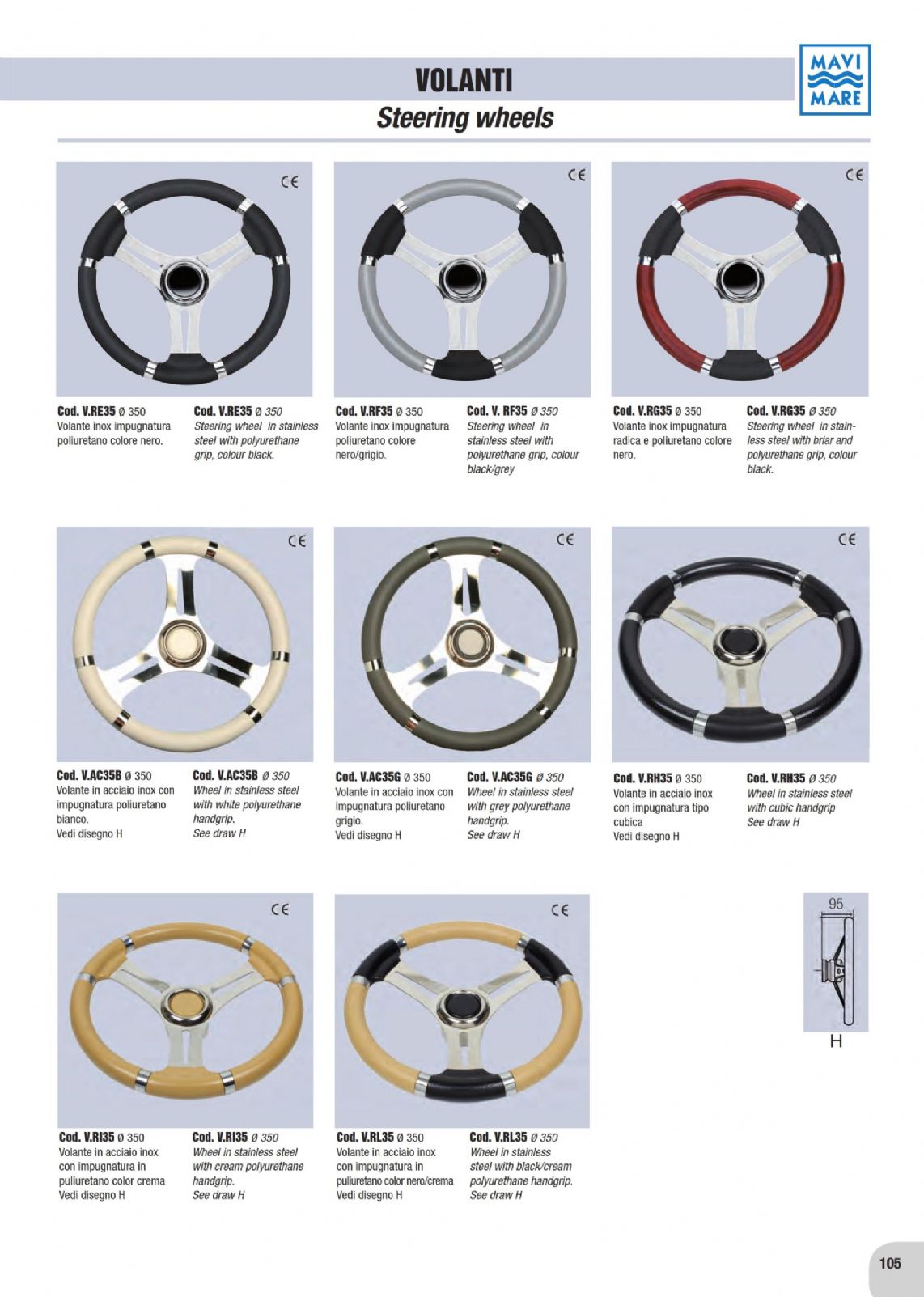 VOLANTI
Steering wheels

MAVI MARE

CE

Cod. V.RE35 ø 350
Volante inox impugnatura poliuretano colore nero.

Cod. V.RE35 ø 350
Steering wheel in stainless steel with polyurethane grip, colour black.

CE

Cod. V.RF35 ø 350
Volante inox impugnatura poliuretano colore nero/grigio.

Cod. V. RF35 ø 350
Steering wheel in stainless steel with polyurethane grip, colour black/grey

CE

Cod. V.RG35 ø 350
Volante inox impugnatura radica e poliuretano colore nero.

Cod. V.RG35 ø 350
Steering wheel in stainless steel with briar and polyurethane grip, colour black.

CE

Cod. V.AC35B ø 350
Volante in acciaio inox con impugnatura poliuretano bianco.
Vedi disegno H

Cod. V.AC35B ø 350
Wheel in stainless steel with white polyurethane handgrip.
See draw H

CE

Cod. V.AC35G ø 350
Volante in acciaio inox con impugnatura poliuretano grigio.
Vedi disegno H

Cod. V.AC35G ø 350
Wheel in stainless steel with grey polyurethane handgrip.
See draw H

CE

Cod. V.RH35 ø 350
Volante in acciaio inox con impugnatura tipo cubica
Vedi disegno H

Cod. V.RH35 ø 350
Wheel in stainless steel with cubic handgrip
See draw H

CE

Cod. V.RI35 ø 350
Volante in acciaio inox con impugnatura in puliuretano color crema
Vedi disegno H

Cod. V.RI35 ø 350
Wheel in stainless steel with cream polyurethane handgrip.
See draw H

CE

Cod. V.RL35 ø 350
Volante in acciaio inox con impugnatura in puliuretano color nero/crema
Vedi disegno H

Cod. V.RL35 ø 350
Wheel in stainless steel with black/cream polyurethane handgrip.
See draw H

95
H

105