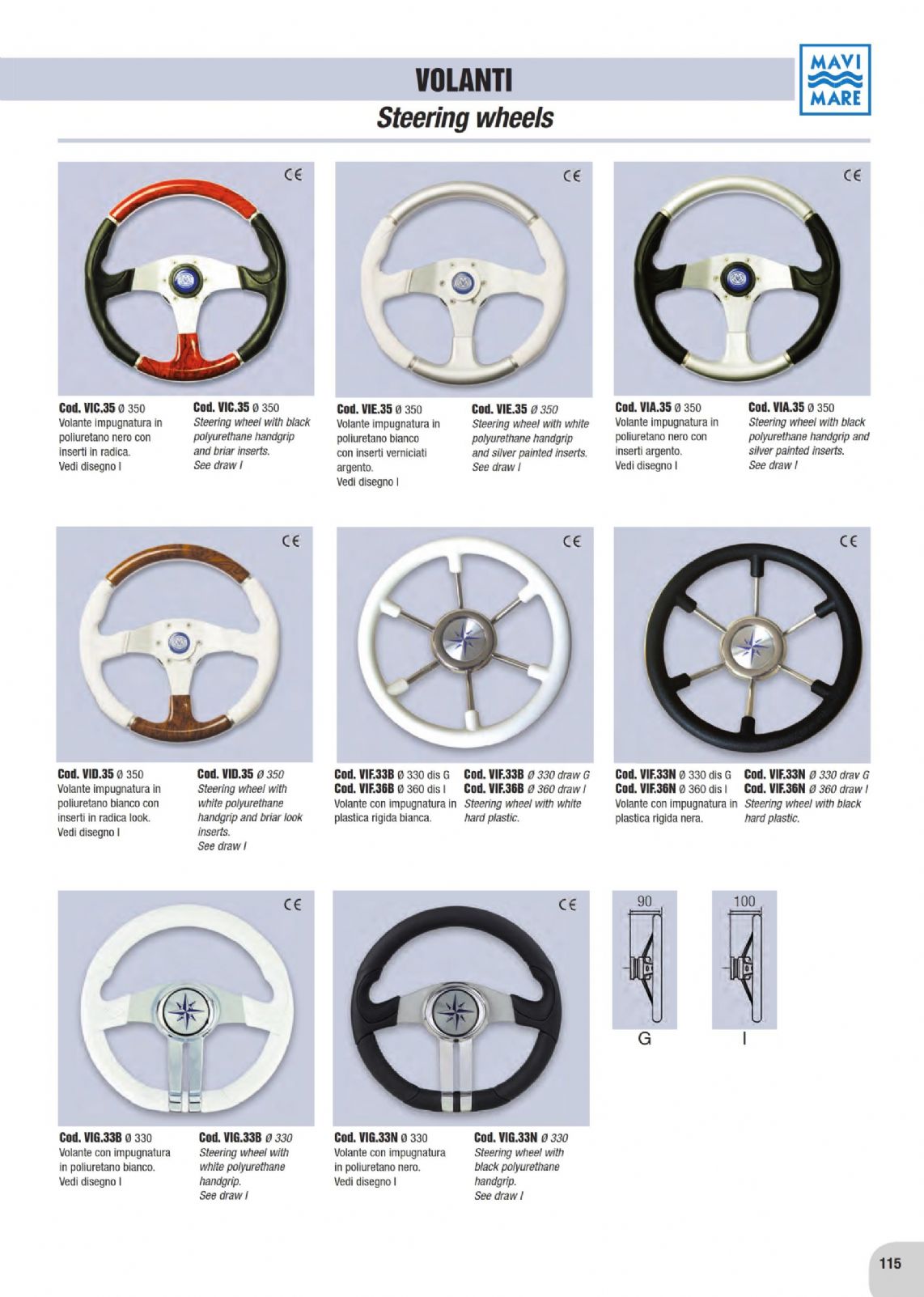 VOLANTI
Steering wheels

MAVI MARE

CE

Cod. VIC.35 Ø 350
Volante impugnatura in poliuretano nero con inserti in radica.
Vedi disegno I

Cod. VIC.35 Ø 350
Steering wheel with black polyurethane handgrip and briar inserts.
See draw I

CE

Cod. VIE.35 Ø 350
Volante impugnatura in poliuretano bianco con inserti verniciati argento.
Vedi disegno I

Cod. VIE.35 Ø 350
Steering wheel with white polyurethane handgrip and silver painted inserts.
See draw I

CE

Cod. VIA.35 Ø 350
Volante impugnatura in poliuretano nero con inserti argento.
Vedi disegno I

Cod. VIA.35 Ø 350
Steering wheel with black polyurethane handgrip and silver painted inserts.
See draw I

CE

Cod. VID.35 Ø 350
Volante impugnatura in poliuretano bianco con inserti in radica look.
Vedi disegno I

Cod. VID.35 Ø 350
Steering wheel with white polyurethane handgrip and briar look inserts.
See draw I

CE

Cod. VIF.33B Ø 330 dis G
Cod. VIF.36B Ø 360 dis I
Volante con impugnatura in plastica rigida bianca.

Cod. VIF.33B Ø 330 draw G
Cod. VIF.36B Ø 360 draw I
Steering wheel with white hard plastic.

CE

Cod. VIF.33N Ø 330 dis G
Cod. VIF.36N Ø 360 dis I
Volante con impugnatura in plastica rigida nera.

Cod. VIF.33N Ø 330 drav G
Cod. VIF.36N Ø 360 draw I
Steering wheel with black hard plastic.

CE

Cod. VIG.33B Ø 330
Volante con impugnatura in poliuretano bianco.
Vedi disegno I

Cod. VIG.33B Ø 330
Steering wheel with white polyurethane handgrip.
See draw I

CE

Cod. VIG.33N Ø 330
Volante con impugnatura in poliuretano nero.
Vedi disegno I

Cod. VIG.33N Ø 330
Steering wheel with black polyurethane handgrip.
See draw I

90
G

100
I

115