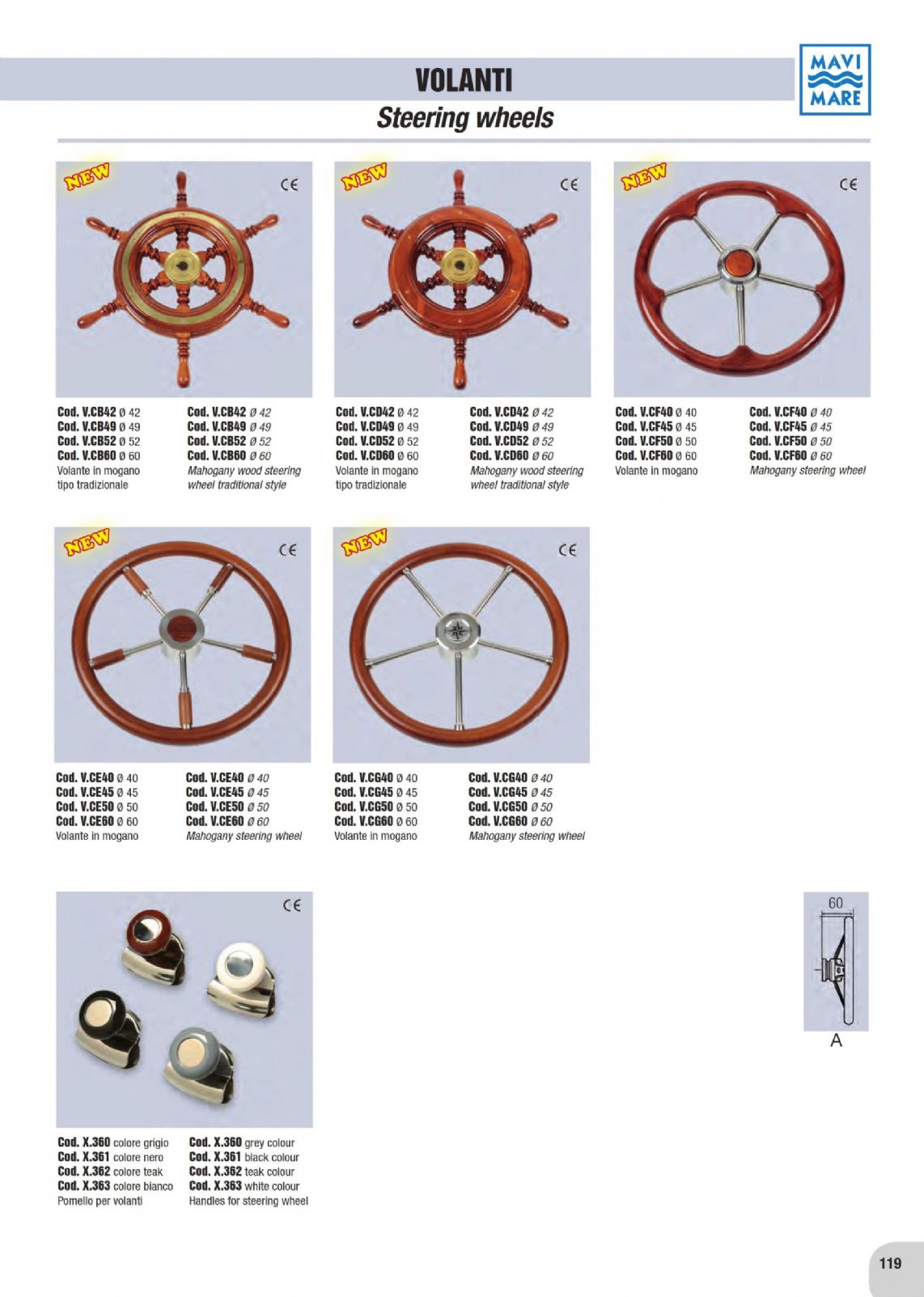 VOLANTI
Steering wheels

MAVI MARE

NEW
CE

Cod. V.CB42 ø 42
Cod. V.CB49 ø 49
Cod. V.CB52 ø 52
Cod. V.CB60 ø 60
Volante in mogano tipo tradizionale

Cod. V.CB42 ø 42
Cod. V.CB49 ø 49
Cod. V.CB52 ø 52
Cod. V.CB60 ø 60
Mahogany wood steering wheel traditional style

NEW
CE

Cod. V.CD42 ø 42
Cod. V.CD49 ø 49
Cod. V.CD52 ø 52
Cod. V.CD60 ø 60
Volante in mogano tipo tradizionale

Cod. V.CD42 ø 42
Cod. V.CD49 ø 49
Cod. V.CD52 ø 52
Cod. V.CD60 ø 60
Mahogany wood steering wheel traditional style

NEW
CE

Cod. V.CF40 ø 40
Cod. V.CF45 ø 45
Cod. V.CF50 ø 50
Cod. V.CF60 ø 60
Volante in mogano

Cod. V.CF40 ø 40
Cod. V.CF45 ø 45
Cod. V.CF50 ø 50
Cod. V.CF60 ø 60
Mahogany steering wheel

NEW
CE

Cod. V.CE40 ø 40
Cod. V.CE45 ø 45
Cod. V.CE50 ø 50
Cod. V.CE60 ø 60
Volante in mogano

Cod. V.CE40 ø 40
Cod. V.CE45 ø 45
Cod. V.CE50 ø 50
Cod. V.CE60 ø 60
Mahogany steering wheel

NEW
CE

Cod. V.CG40 ø 40
Cod. V.CG45 ø 45
Cod. V.CG50 ø 50
Cod. V.CG60 ø 60
Volante in mogano

Cod. V.CG40 ø 40
Cod. V.CG45 ø 45
Cod. V.CG50 ø 50
Cod. V.CG60 ø 60
Mahogany steering wheel

CE

Cod. X.360 colore grigio
Cod. X.361 colore nero
Cod. X.362 colore teak
Cod. X.363 colore bianco
Pomello per volanti

Cod. X.360 grey colour
Cod. X.361 black colour
Cod. X.362 teak colour
Cod. X.363 white colour
Handles for steering wheel

60
A

119