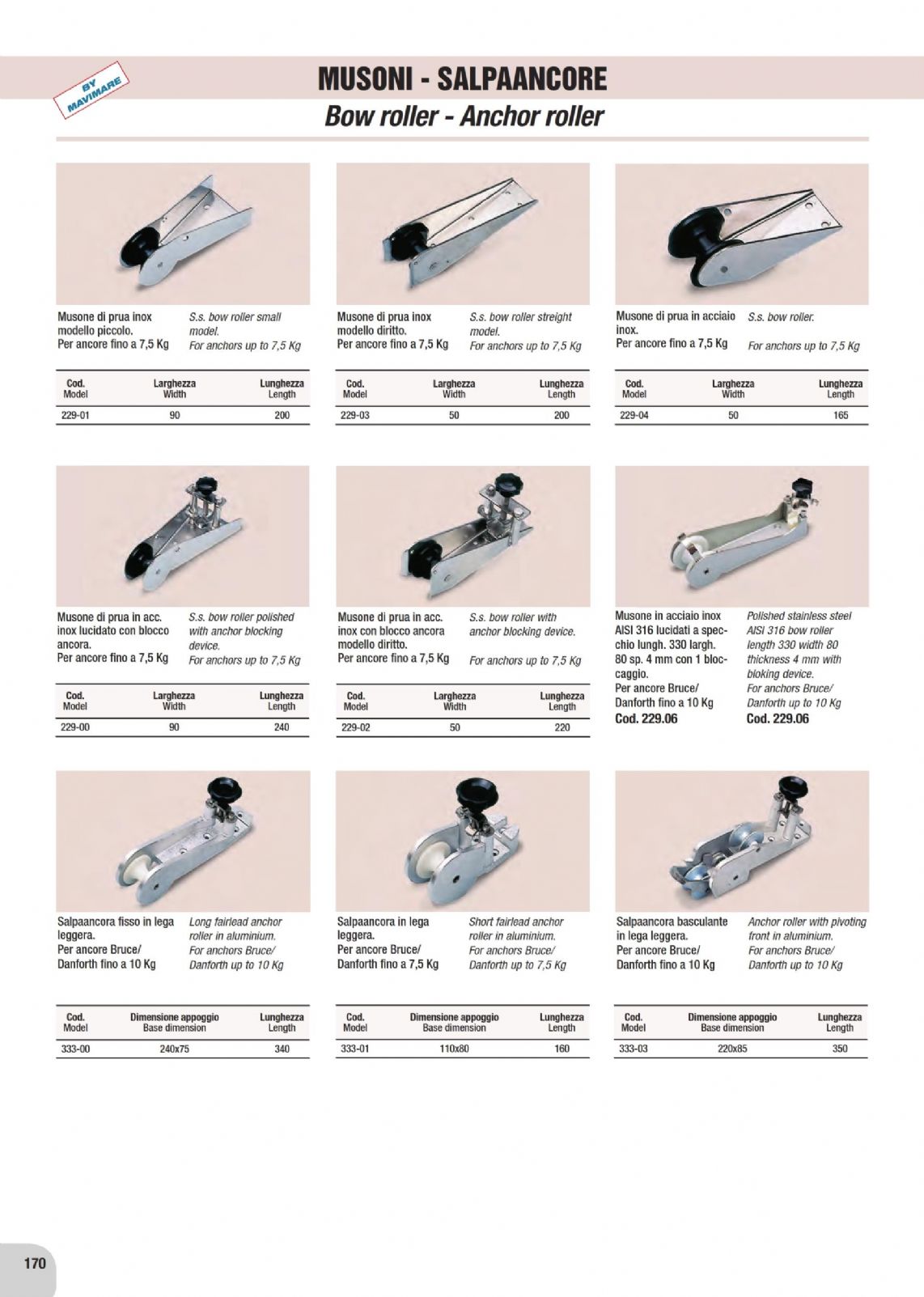 BY MAVIMARE

MUSONI - SALPAANCORE
Bow roller - Anchor roller

Musone di prua inox modello piccolo.
Per ancore fino a 7,5 Kg

S.s. bow roller small model.
For anchors up to 7,5 Kg

| Cod. Model | Larghezza Width | Lunghezza Length |
|---|---|---|
| 229-01 | 90 | 200 |

Musone di prua inox modello diritto.
Per ancore fino a 7,5 Kg

S.s. bow roller streight model.
For anchors up to 7,5 Kg

| Cod. Model | Larghezza Width | Lunghezza Length |
|---|---|---|
| 229-03 | 50 | 200 |

Musone di prua in acciaio inox.
Per ancore fino a 7,5 Kg

S.s. bow roller.
For anchors up to 7,5 Kg

| Cod. Model | Larghezza Width | Lunghezza Length |
|---|---|---|
| 229-04 | 50 | 165 |

Musone di prua in acc. inox lucidato con blocco ancora.
Per ancore fino a 7,5 Kg

S.s. bow roller polished with anchor blocking device.
For anchors up to 7,5 Kg

| Cod. Model | Larghezza Width | Lunghezza Length |
|---|---|---|
| 229-00 | 90 | 240 |

Musone di prua in acc. inox con blocco ancora modello diritto.
Per ancore fino a 7,5 Kg

S.s. bow roller with anchor blocking device.
For anchors up to 7,5 Kg

| Cod. Model | Larghezza Width | Lunghezza Length |
|---|---|---|
| 229-02 | 50 | 220 |

Musone in acciaio inox AISI 316 lucidati a specchio lungh. 330 largh. 80 sp. 4 mm con 1 bloccaggio.
Per ancore Bruce/ Danforth fino a 10 Kg
Cod. 229.06

Polished stainless steel AISI 316 bow roller length 330 width 80 thickness 4 mm with bloking device.
For anchors Bruce/ Danforth up to 10 Kg
Cod. 229.06

Salpaancora fisso in lega leggera.
Per ancore Bruce/ Danforth fino a 10 Kg

Long fairlead anchor roller in aluminium.
For anchors Bruce/ Danforth up to 10 Kg

| Cod. Model | Dimensione appoggio Base dimension | Lunghezza Length |
|---|---|---|
| 333-00 | 240x75 | 340 |

Salpaancora in lega leggera.
Per ancore Bruce/ Danforth fino a 7,5 Kg

Short fairlead anchor roller in aluminium.
For anchors Bruce/ Danforth up to 7,5 Kg

| Cod. Model | Dimensione appoggio Base dimension | Lunghezza Length |
|---|---|---|
| 333-01 | 110x80 | 160 |

Salpaancora basculante in lega leggera.
Per ancore Bruce/ Danforth fino a 10 Kg

Anchor roller with pivoting front in aluminium.
For anchors Bruce/ Danforth up to 10 Kg

| Cod. Model | Dimensione appoggio Base dimension | Lunghezza Length |
|---|---|---|
| 333-03 | 220x85 | 350 |

170