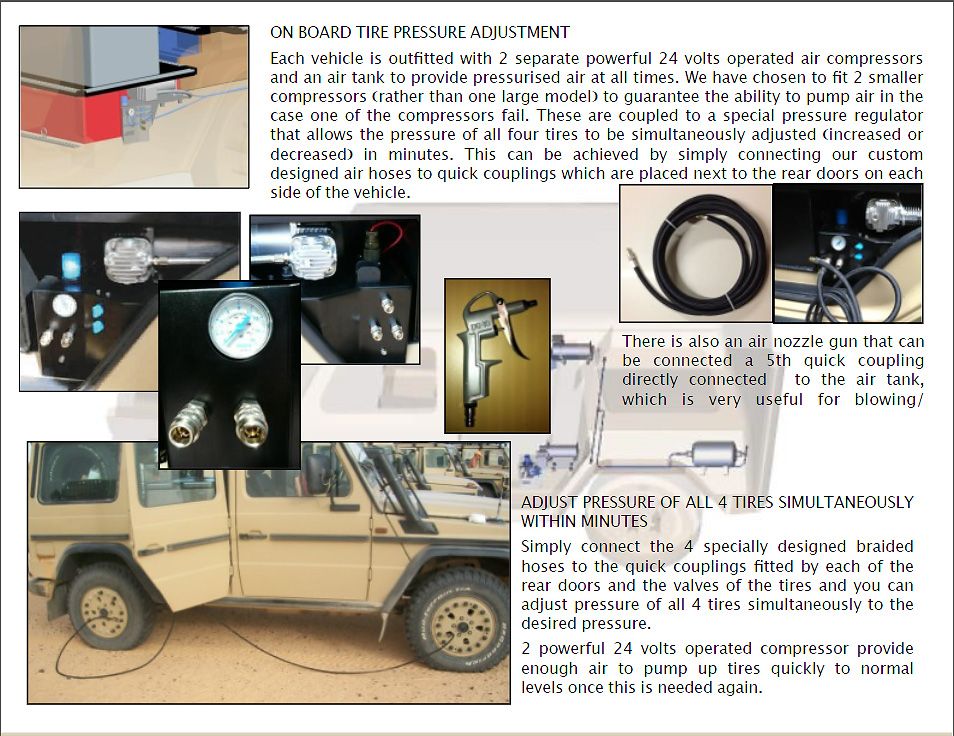 ON BOARD TIRE PRESSURE ADJUSTMENT

Each vehicle is outfitted with 2 separate powerful 24 volts operated air compressors and an air tank to provide pressurised air at all times. We have chosen to fit 2 smaller compressors (rather than one large model) to guarantee the ability to pump air in the case one of the compressors fail. These are coupled to a special pressure regulator that allows the pressure of all four tires to be simultaneously adjusted (increased or decreased) in minutes. This can be achieved by simply connecting our custom designed air hoses to quick couplings which are placed next to the rear doors on each side of the vehicle.

There is also an air nozzle gun that can be connected a 5th quick coupling directly connected to the air tank, which is very useful for blowing/

ADJUST PRESSURE OF ALL 4 TIRES SIMULTANEOUSLY WITHIN MINUTES

Simply connect the 4 specially designed braided hoses to the quick couplings fitted by each of the rear doors and the valves of the tires and you can adjust pressure of all 4 tires simultaneously to the desired pressure.

2 powerful 24 volts operated compressor provide enough air to pump up tires quickly to normal levels once this is needed again.