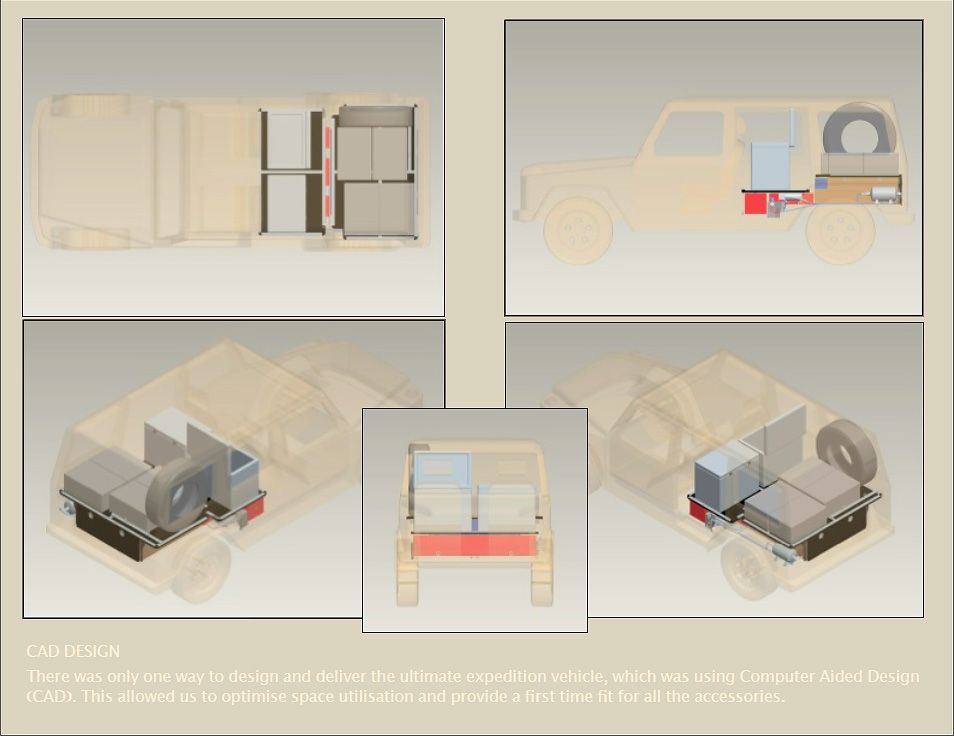 CAD DESIGN

There was only one way to design and deliver the ultimate expedition vehicle, which was using Computer Aided Design (CAD). This allowed us to optimise space utilisation and provide a first time fit for all the accessories.