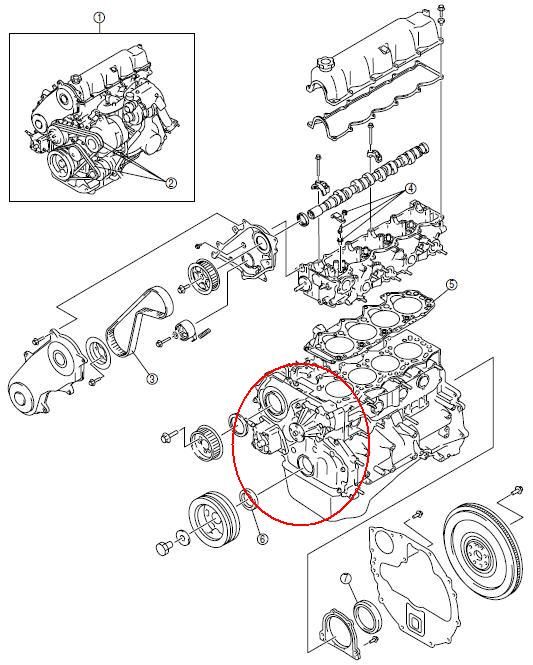 1
2
4
5
3
6
7