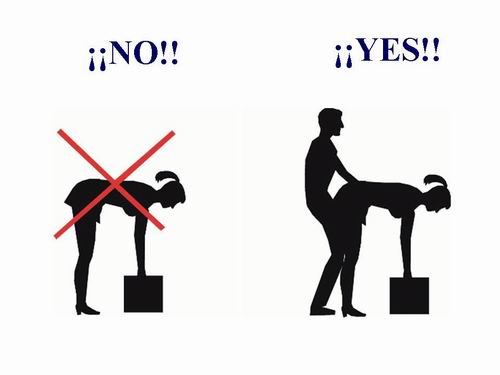 ¡¡NO!!

¡¡YES!!