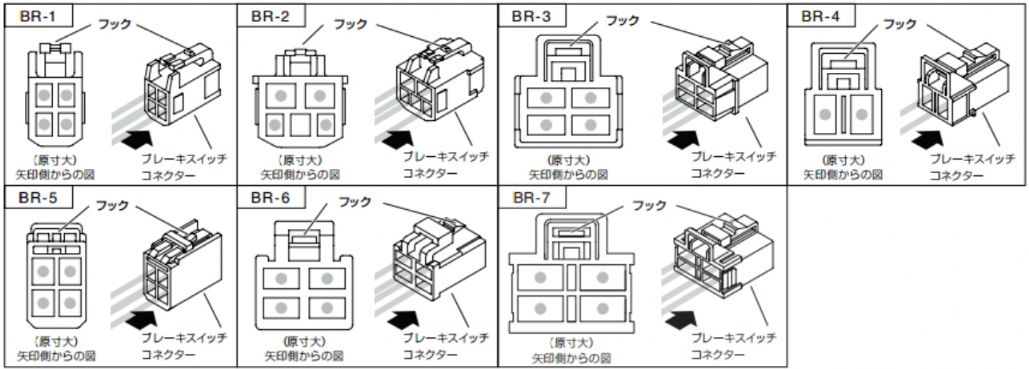 BR-1
フック
〔原寸大〕
矢印側からの図
ブレーキスイッチ
コネクター

BR-2
フック
〔原寸大〕
矢印側からの図
ブレーキスイッチ
コネクター

BR-3
フック
(原寸大)
矢印側からの図
ブレーキスイッチ
コネクター

BR-4
フック
(原寸大)
矢印側からの図
ブレーキスイッチ
コネクター

BR-5
フック
〔原寸大〕
矢印側からの図
ブレーキスイッチ
コネクター

BR-6
フック
(原寸大)
矢印側からの図
ブレーキスイッチ
コネクター

BR-7
フック
〔原寸大〕
矢印側からの図
ブレーキスイッチ
コネクター