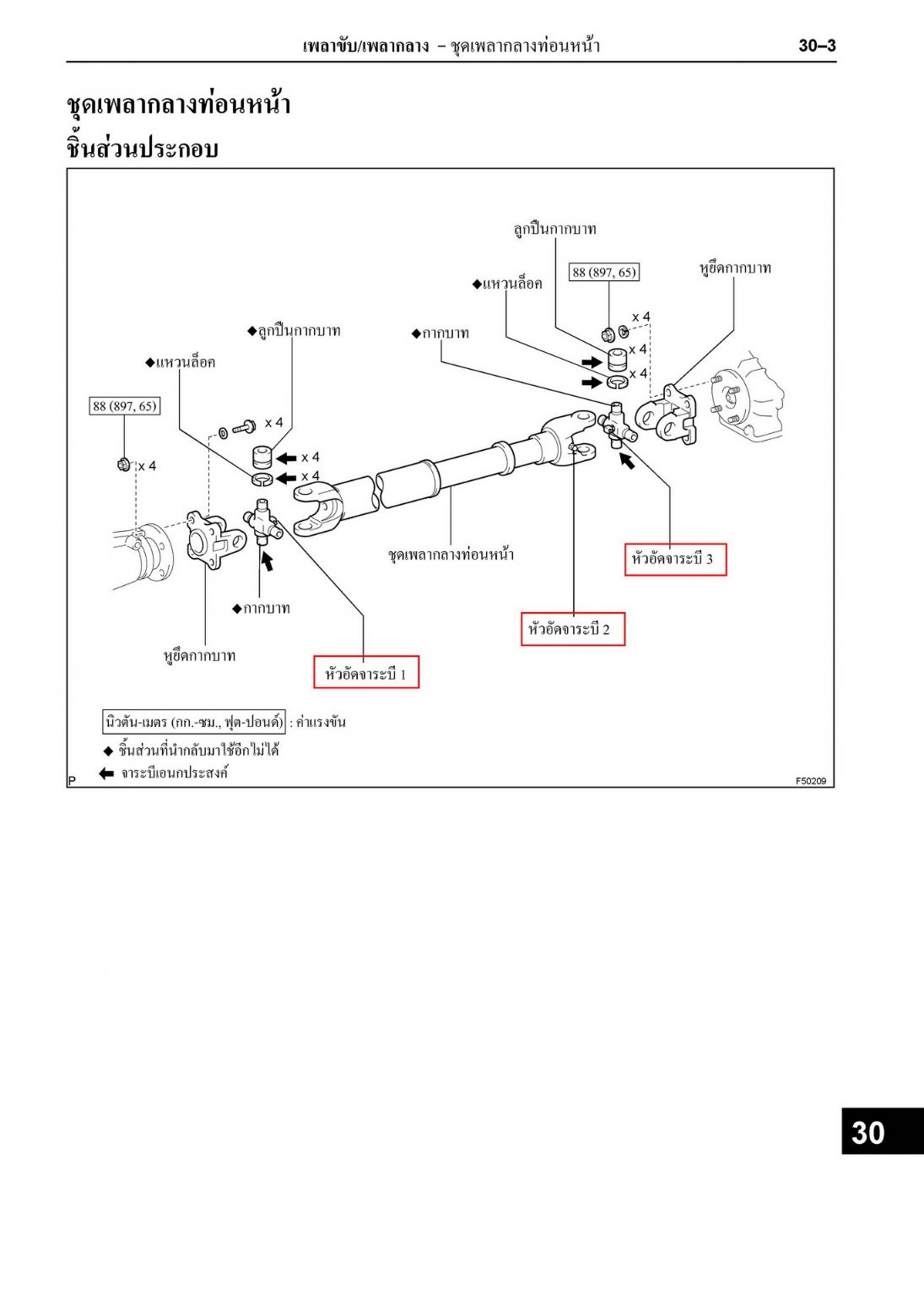 เพลาขับ/เพลากลาง – ชุดเพลากลางท่อนหน้า 30–3

ชุดเพลากลางท่อนหน้า
ชิ้นส่วนประกอบ

ลูกปืนกากบาท
88 (897, 65)
หูยึดกากบาท
◆แหวนล็อค
x 4
x 4
x 4
◆ลูกปืนกากบาท
◆กากบาท
◆แหวนล็อค
88 (897, 65)
x 4
x 4
x 4
x 4
ชุดเพลากลางท่อนหน้า
หัวอัดจาระบี 3
◆กากบาท
หัวอัดจาระบี 2
หูยึดกากบาท
หัวอัดจาระบี 1

นิวตัน-เมตร (กก.-ซม., ฟุต-ปอนด์) : ค่าแรงขัน
◆ ชิ้นส่วนที่นำกลับมาใช้อีกไม่ได้
จาระบีเอนกประสงค์
P
F50209

30